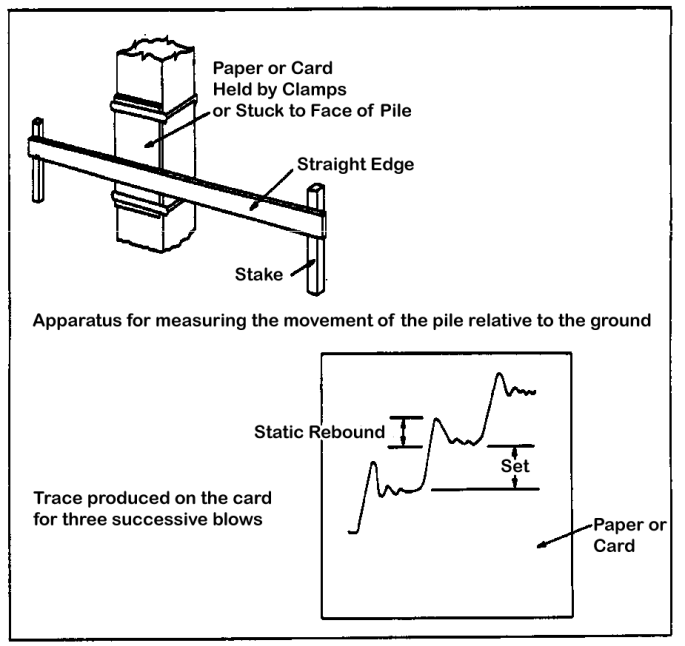 Paper or Card
Held by Clamps
or Stuck to Face of Pile

Straight Edge

Stake

Apparatus for measuring the movement of the pile relative to the ground

Static Rebound

Set

Trace produced on the card for three successive blows

Paper or Card