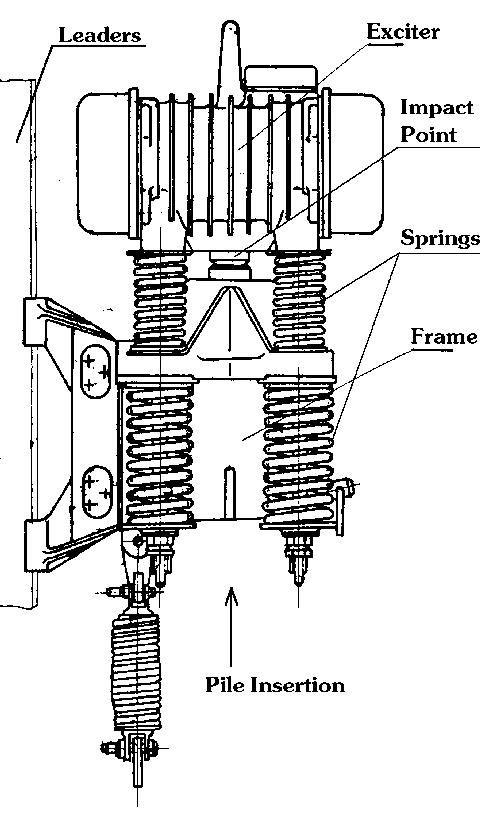 Leaders

Exciter

Impact Point

Springs

Frame

Pile Insertion